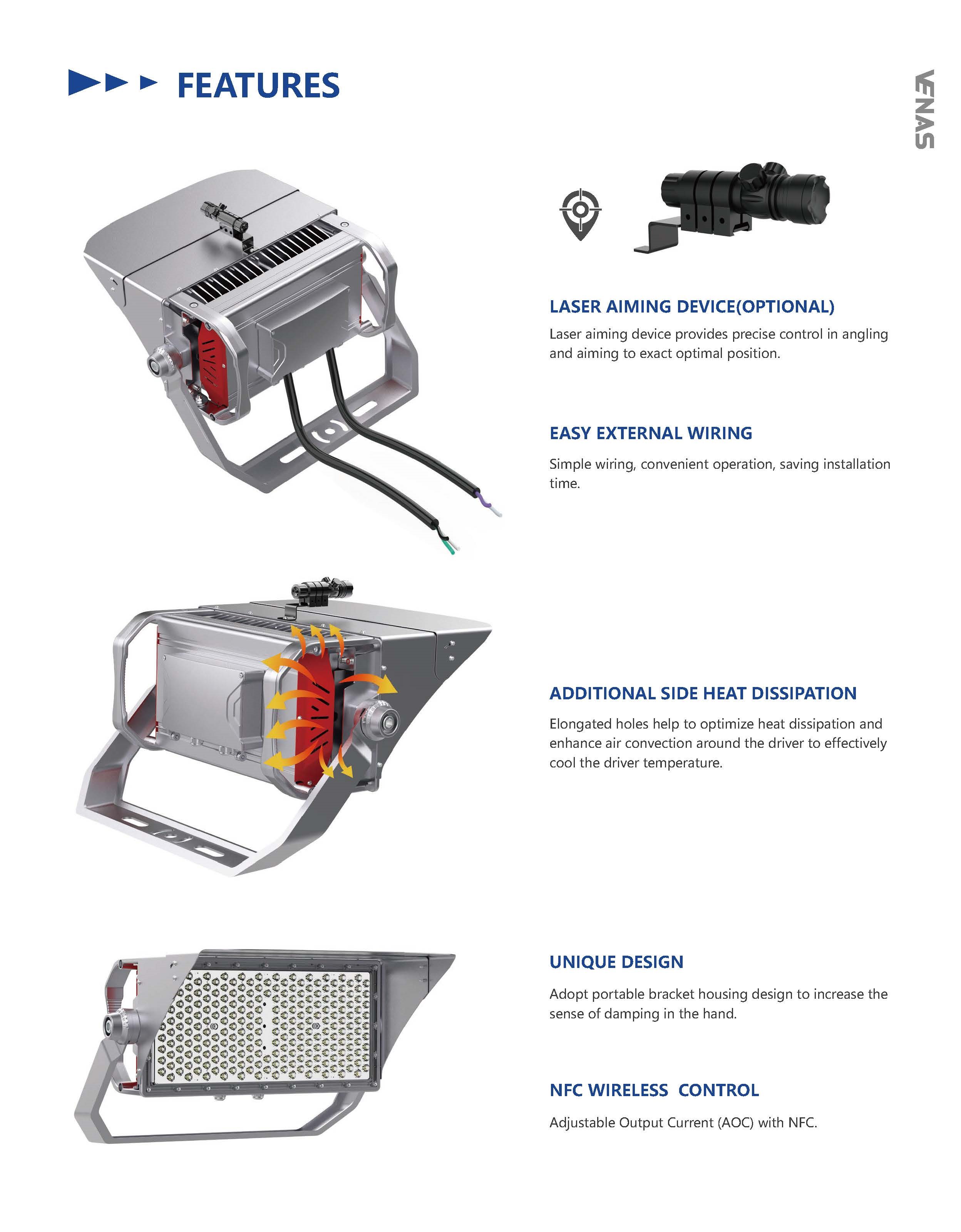 FEATURES

VENAS

LASER AIMING DEVICE(OPTIONAL)

Laser aiming device provides precise control in angling and aiming to exact optimal position.

EASY EXTERNAL WIRING

Simple wiring, convenient operation, saving installation time.

ADDITIONAL SIDE HEAT DISSIPATION

Elongated holes help to optimize heat dissipation and enhance air convection around the driver to effectively cool the driver temperature.

UNIQUE DESIGN

Adopt portable bracket housing design to increase the sense of damping in the hand.

NFC WIRELESS  CONTROL

Adjustable Output Current (AOC) with NFC.